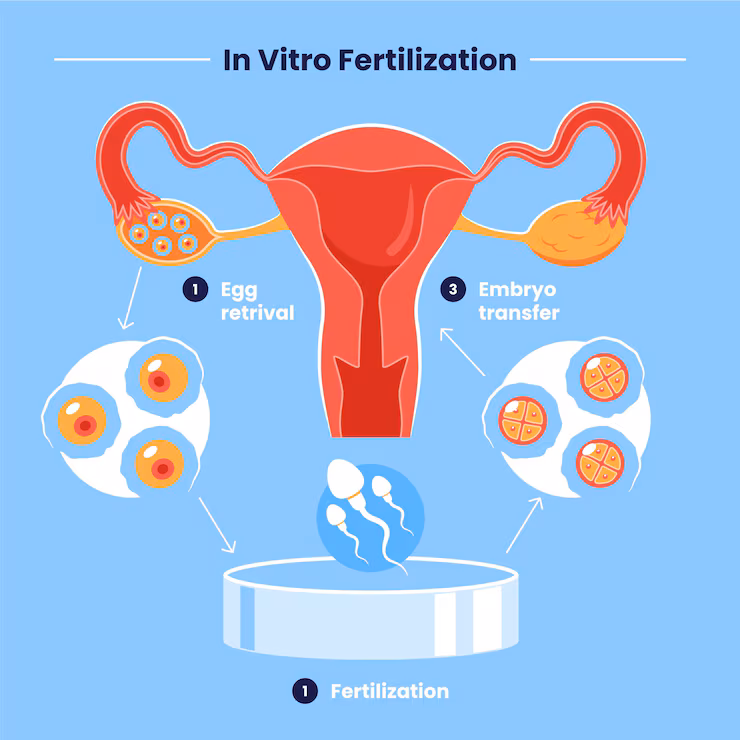 In Vitro Fertilization

1 Egg retrival

3 Embryo transfer

1 Fertilization